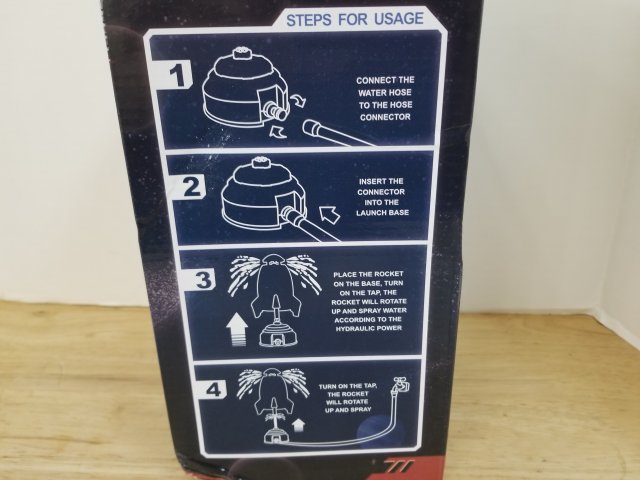 STEPS FOR USAGE

1

CONNECT THE WATER HOSE TO THE HOSE CONNECTOR

2

INSERT THE CONNECTOR INTO THE LAUNCH BASE

3

PLACE THE ROCKET ON THE BASE, TURN ON THE TAP, THE ROCKET WILL ROTATE UP AND SPRAY WATER ACCORDING TO THE HYDRAULIC POWER

4

TURN ON THE TAP, THE ROCKET WILL ROTATE UP AND SPRAY